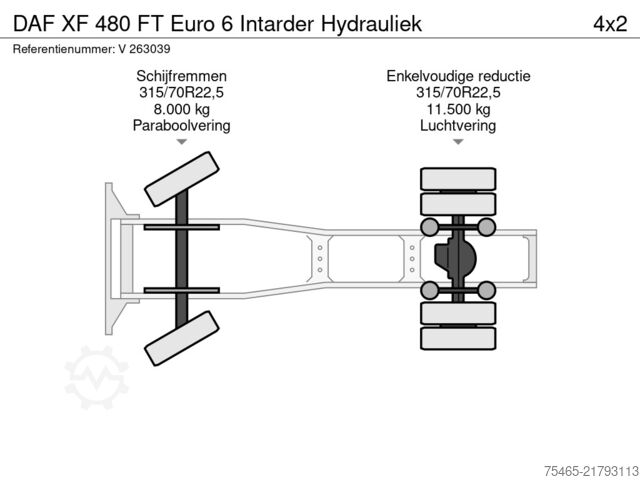 DAF XF 480 FT Euro 6 Intarder Hydrauliek

4x2

Referentienummer: V 263039

Schijfremmen
315/70R22,5
8.000 kg
Paraboolvering

Enkelvoudige reductie
315/70R22,5
11.500 kg
Luchtvering

75465-21793113