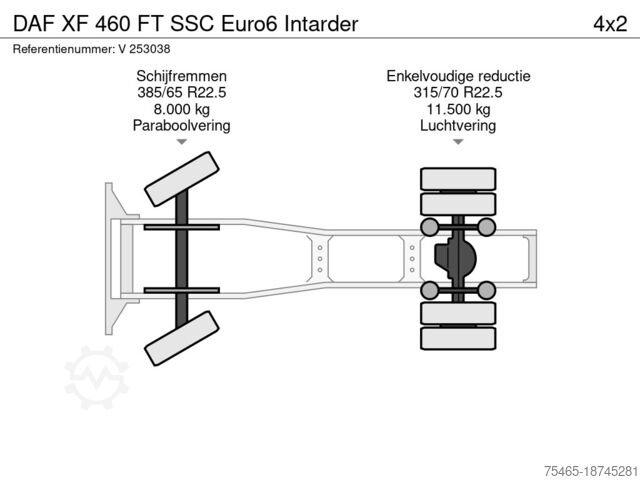 DAF XF 460 FT SSC Euro6 Intarder

4x2

Referentienummer: V 253038

Schijfremmen
385/65 R22.5
8.000 kg
Paraboolvering

Enkelvoudige reductie
315/70 R22.5
11.500 kg
Luchtvering

75465-18745281