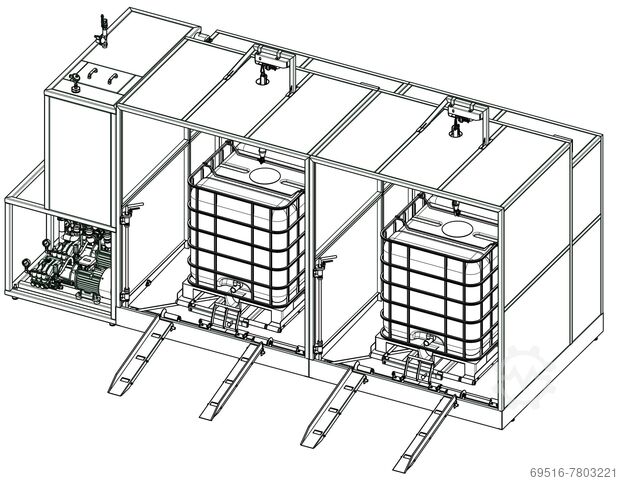 69516-7803221