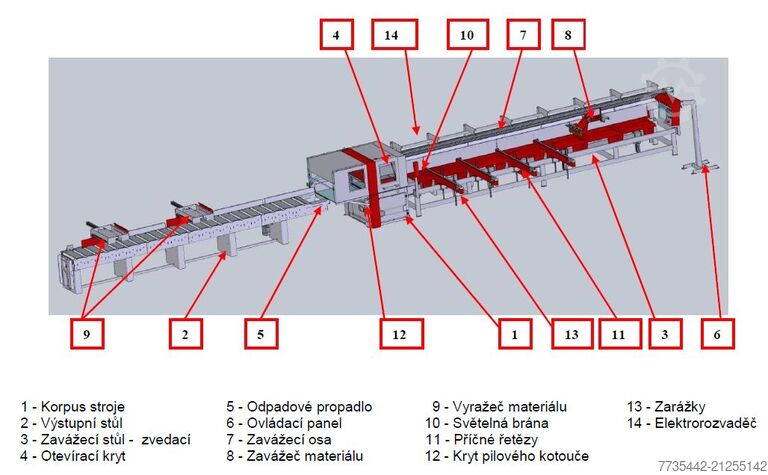 4
14
10
7
8

9
2
5
12
1
13
11
3
6

1 - Korpus stroje
2 - Výstupní stůl
3 - Zavážecí stůl - zvedací
4 - Otevírací kryt

5 - Odpadové propadlo
6 - Ovládací panel
7 - Zavážecí osa
8 - Zavážeč materiálu

9 - Vyražeč materiálu
10 - Světelná brána
11 - Příčné řetězy
12 - Kryt pilového kotouče

13 - Zarážky
14 - Elektrorozvaděč

7735442-21255142