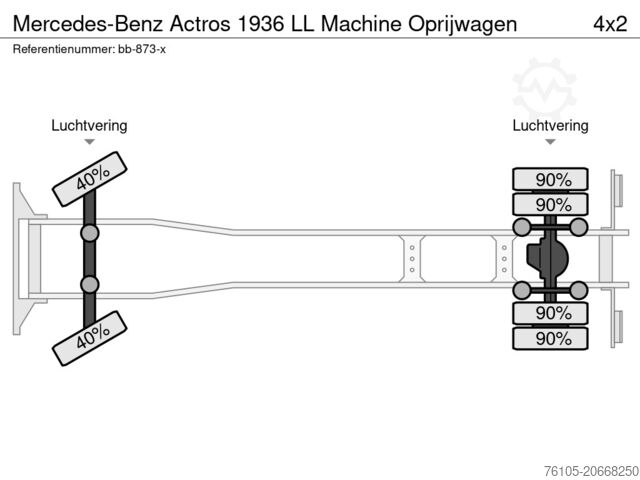 Mercedes-Benz Actros 1936 LL Machine Oprijwagen 4x2
Referentienummer: bb-873-x

Luchtvering

Luchtvering

40%

40%

90%
90%
90%
90%

76105-20668250