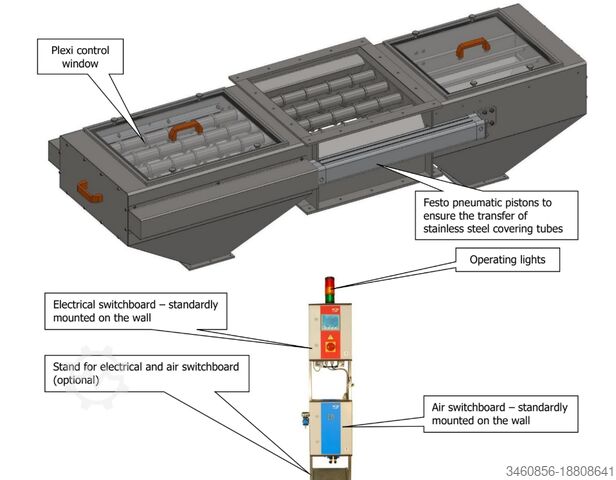 Plexi control window

Festo pneumatic pistons to ensure the transfer of stainless steel covering tubes

Operating lights

Electrical switchboard – standardly mounted on the wall

Stand for electrical and air switchboard (optional)

Air switchboard – standardly mounted on the wall

3460856-18808641