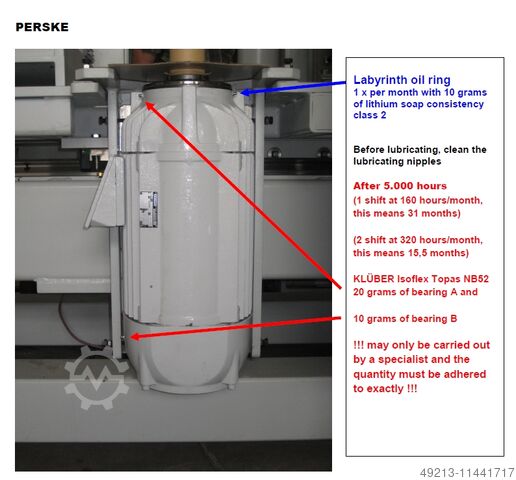 PERSKE

Labyrinth oil ring
1 x per month with 10 grams of lithium soap consistency class 2

Before lubricating, clean the lubricating nipples

After 5.000 hours
(1 shift at 160 hours/month, this means 31 months)

(2 shift at 320 hours/month, this means 15,5 months)

KLÜBER Isoflex Topas NB52
20 grams of bearing A and

10 grams of bearing B

!!! may only be carried out by a specialist and the quantity must be adhered to exactly !!!

49213-11441717