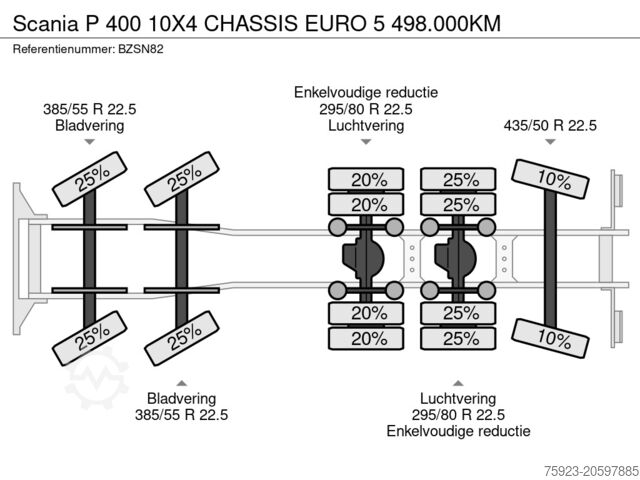 Scania P 400 10X4 CHASSIS EURO 5 498.000KM
Referentienummer: BZSN82

385/55 R 22.5
Bladvering

Enkelvoudige reductie
295/80 R 22.5
Luchtvering

435/50 R 22.5

25%
25%
20%
20%
25%
25%
10%

25%
25%
20%
20%
25%
25%
10%

Bladvering
385/55 R 22.5

Luchtvering
295/80 R 22.5
Enkelvoudige reductie

75923-20597885