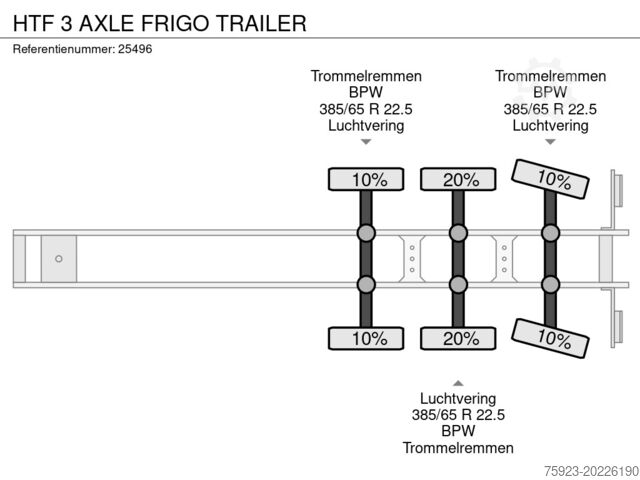 HTF 3 AXLE FRIGO TRAILER

Referentienummer: 25496

Trommelremmen
BPW
385/65 R 22.5
Luchtvering

Trommelremmen
BPW
385/65 R 22.5
Luchtvering

10%

20%

10%

10%

20%

10%

Luchtvering
385/65 R 22.5
BPW
Trommelremmen

75923-20226190