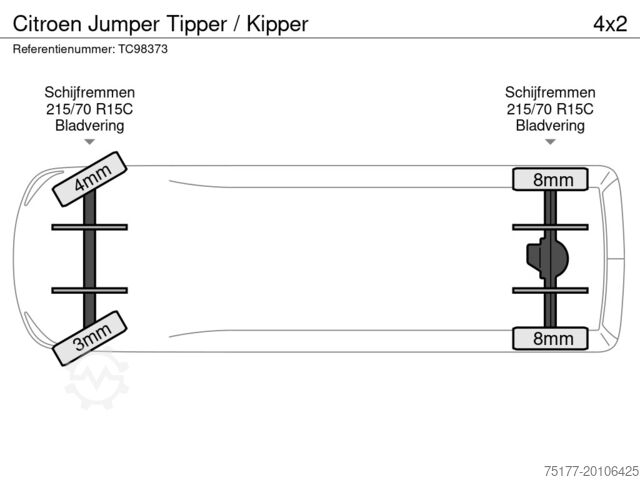 Citroen Jumper Tipper / Kipper

4x2

Referentienummer: TC98373

Schijfremmen
215/70 R15C
Bladvering

Schijfremmen
215/70 R15C
Bladvering

4mm

8mm

3mm

8mm

75177-20106425