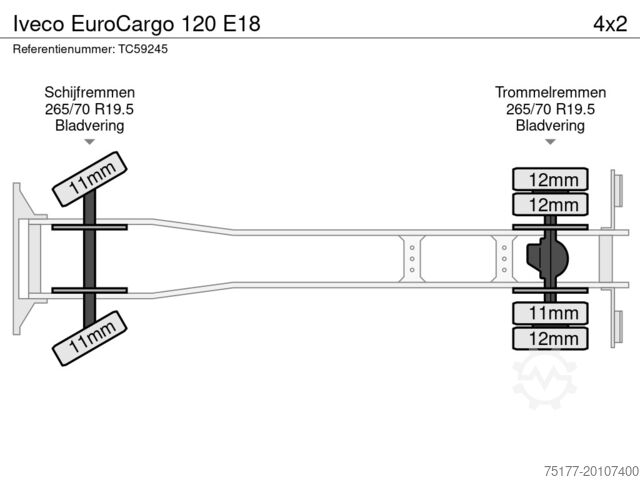 Iveco EuroCargo 120 E18

4x2

Referentienummer: TC59245

Schijfremmen
265/70 R19.5
Bladvering

Trommelremmen
265/70 R19.5
Bladvering

11mm

11mm

12mm

12mm

11mm

12mm

75177-20107400