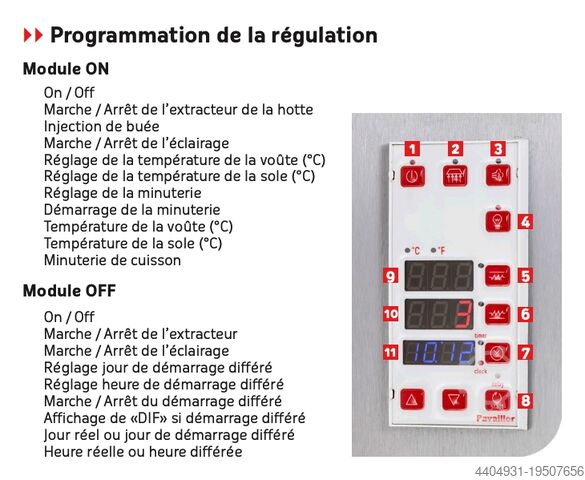 Programmation de la régulation

Module ON

On / Off
Marche / Arrêt de l'extracteur de la hotte
Injection de buée
Marche / Arrêt de l'éclairage
Réglage de la température de la voûte (°C)
Réglage de la température de la sole (°C)
Réglage de la minuterie
Démarrage de la minuterie
Température de la voûte (°C)
Température de la sole (°C)
Minuterie de cuisson

Module OFF

On / Off
Marche / Arrêt de l'extracteur
Marche / Arrêt de l'éclairage
Réglage jour de démarrage différé
Réglage heure de démarrage différé
Marche / Arrêt du démarrage différé
Affichage de «DIF» si démarrage différé
Jour réel ou jour de démarrage différé
Heure réelle ou heure différée

1 2 3 4
°C °F
9 5
10 3 6
timer
11 10:12 7
clock
8
Pavailler

4404931-19507656