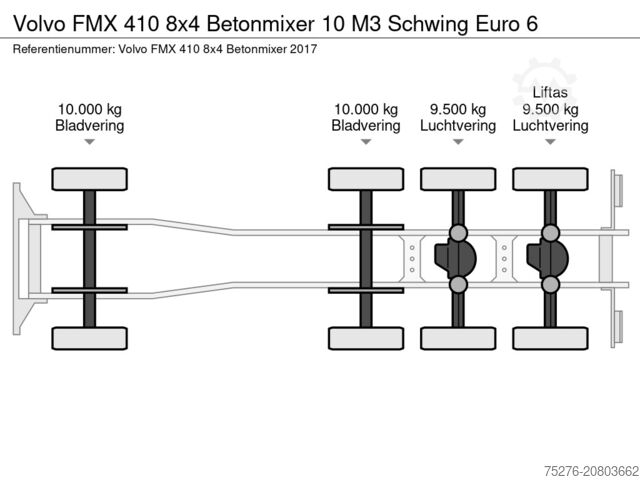 Volvo FMX 410 8x4 Betonmixer 10 M3 Schwing Euro 6

Referentienummer: Volvo FMX 410 8x4 Betonmixer 2017

10.000 kg
Bladvering

10.000 kg
Bladvering

9.500 kg
Luchtvering

Liftas
9.500 kg
Luchtvering

75276-20803662