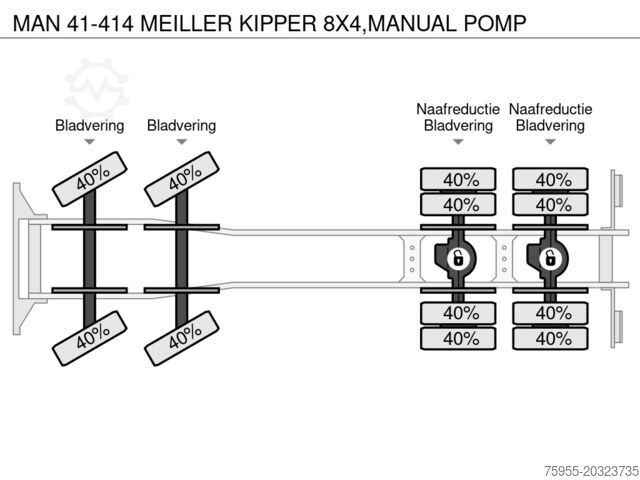 MAN 41-414 MEILLER KIPPER 8X4,MANUAL POMP

Bladvering

Bladvering

Naafreductie Bladvering

Naafreductie Bladvering

40%

40%

40%

40%

40%

40%

40%

40%

40%

40%

40%

40%

75955-20323735