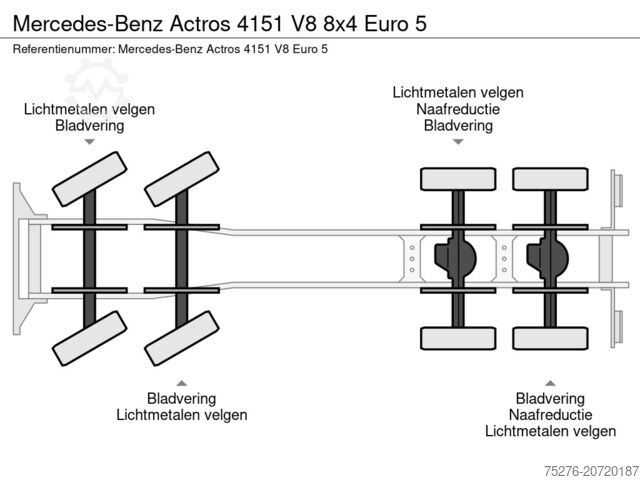 Mercedes-Benz Actros 4151 V8 8x4 Euro 5

Referentienummer: Mercedes-Benz Actros 4151 V8 Euro 5

Lichtmetalen velgen
Bladvering

Lichtmetalen velgen
Naafreductie
Bladvering

Bladvering
Lichtmetalen velgen

Bladvering
Naafreductie
Lichtmetalen velgen

75276-20720187