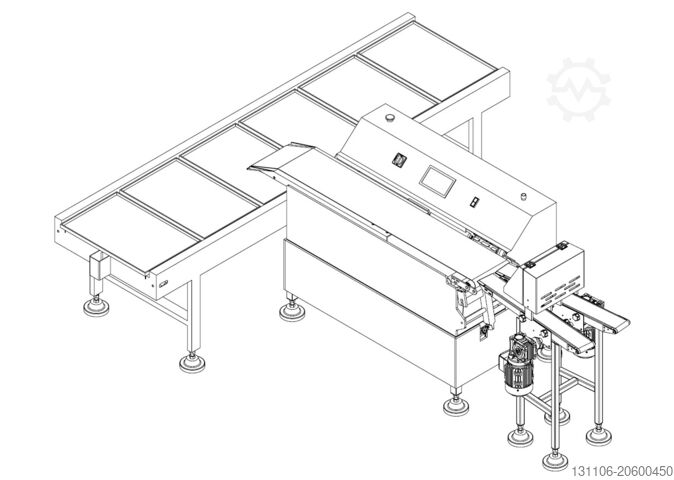 131106-20600450