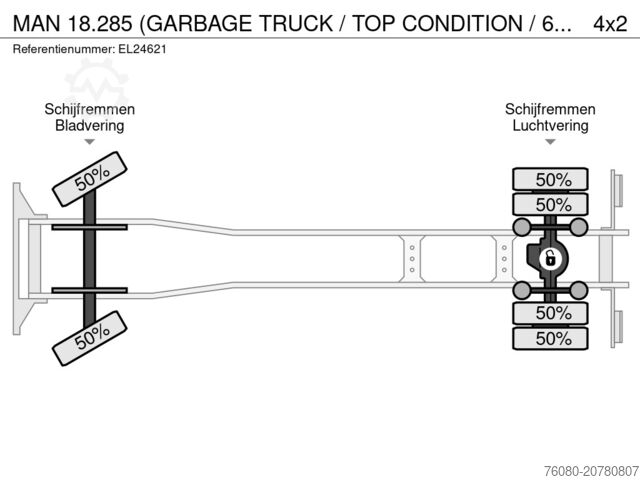 MAN 18.285 (GARBAGE TRUCK / TOP CONDITION / 6... 4x2

Referentienummer: EL24621

Schijfremmen
Bladvering

Schijfremmen
Luchtvering

50%

50%

50%

50%

50%

50%

76080-20780807