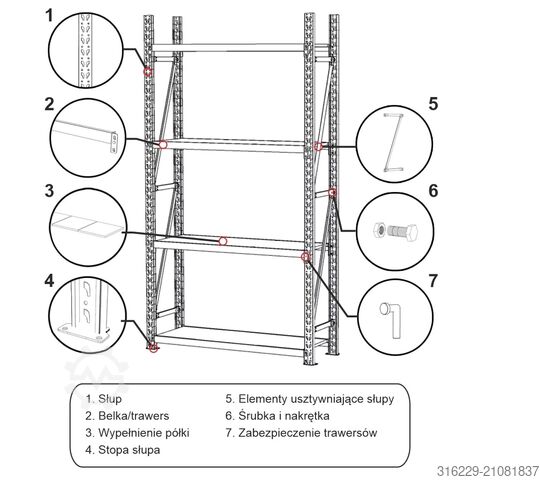 1

2

3

4

5

6

7

1. Słup
2. Belka/trawers
3. Wypełnienie półki
4. Stopa słupa

5. Elementy usztywniające słupy
6. Śrubka i nakrętka
7. Zabezpieczenie trawersów

316229-21081837