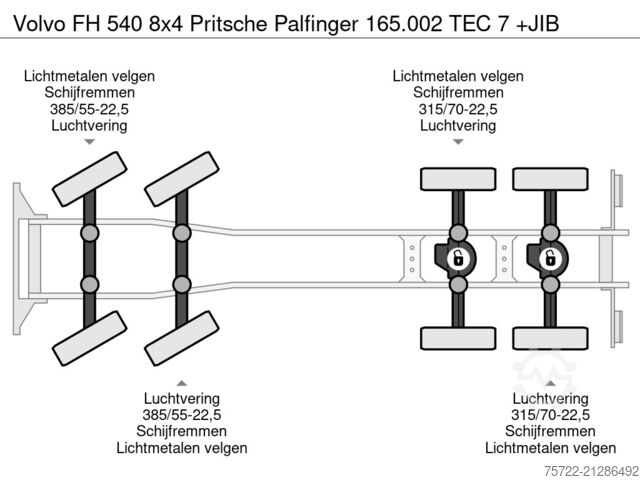 Volvo FH 540 8x4 Pritsche Palfinger 165.002 TEC 7 +JIB

Lichtmetalen velgen
Schijfremmen
385/55-22,5
Luchtvering

Lichtmetalen velgen
Schijfremmen
315/70-22,5
Luchtvering

Luchtvering
385/55-22,5
Schijfremmen
Lichtmetalen velgen

Luchtvering
315/70-22,5
Schijfremmen
Lichtmetalen velgen

75722-21286492