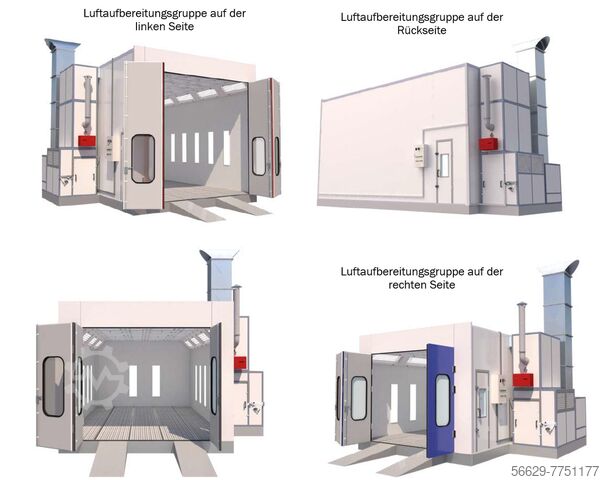 Luftaufbereitungsgruppe auf der linken Seite

Luftaufbereitungsgruppe auf der Rückseite

Luftaufbereitungsgruppe auf der rechten Seite

56629-7751177