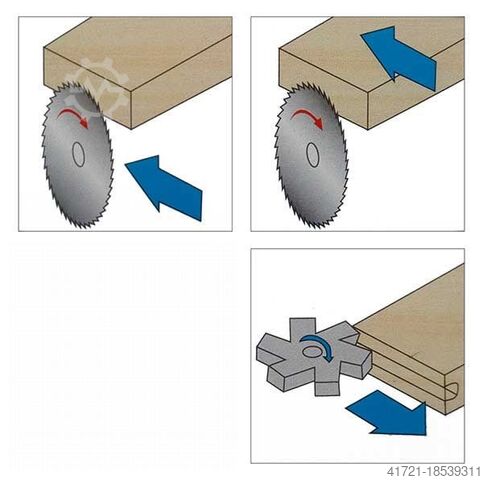 41721-18539311