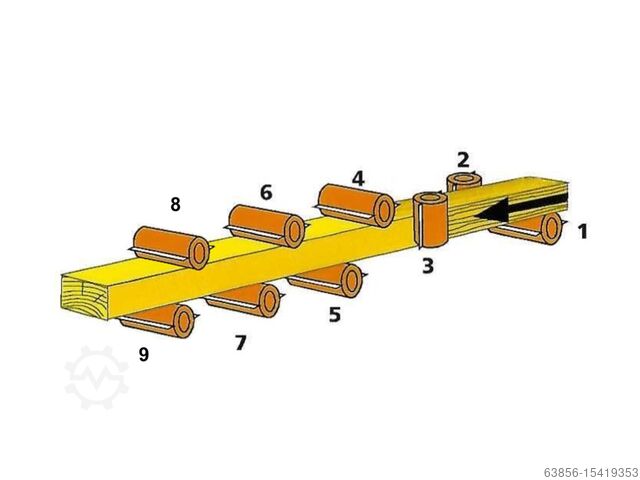 2
4
6
8
1
3
5
7
9
63856-15419353