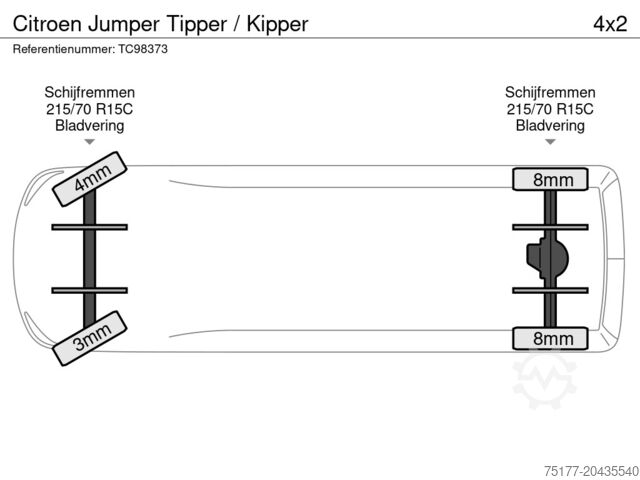 Citroen Jumper Tipper / Kipper

4x2

Referentienummer: TC98373

Schijfremmen
215/70 R15C
Bladvering

Schijfremmen
215/70 R15C
Bladvering

4mm

8mm

3mm

8mm

75177-20435540